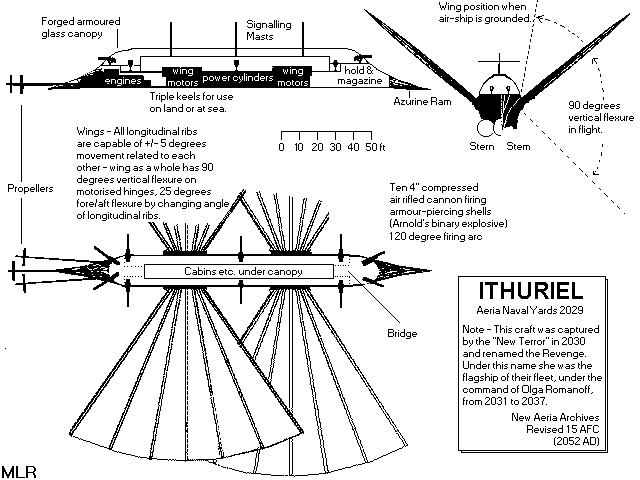 Forged armoured glass canopy

Signalling Masts

Wing position when air-ship is grounded.

engines

wing motors

power cylinders

wing motors

hold & magazine

Triple keels for use on land or at sea.

Azurine Ram

90 degrees vertical flexure in flight.

Stern

Stem

Wings - All longitudinal ribs are capable of +/- 5 degrees movement related to each other - wing as a whole has 90 degrees vertical flexure on motorised hinges, 25 degrees fore/aft flexure by changing angle of longitudinal ribs.

0 10 20 30 40 50 ft

Propellers

Ten 4" compressed air rifled cannon firing armour-piercing shells (Arnold's binary explosive) 120 degree firing arc

Cabins etc. under canopy

Bridge

ITHURIEL

Aeria Naval Yards 2029

Note - This craft was captured by the "New Terror" in 2030 and renamed the Revenge. Under this name she was the flagship of their fleet, under the command of Olga Romanoff, from 2031 to 2037.

New Aeria Archives
Revised 15 AFC
(2052 AD)

MLR